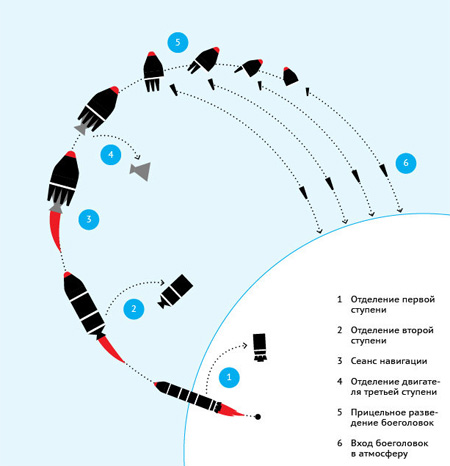 5

4

6

3

2

1

1 Отделение первой ступени

2 Отделение второй ступени

3 Сеанс навигации

4 Отделение двигателя третьей ступени

5 Прицельное разведение боеголовок

6 Вход боеголовок в атмосферу